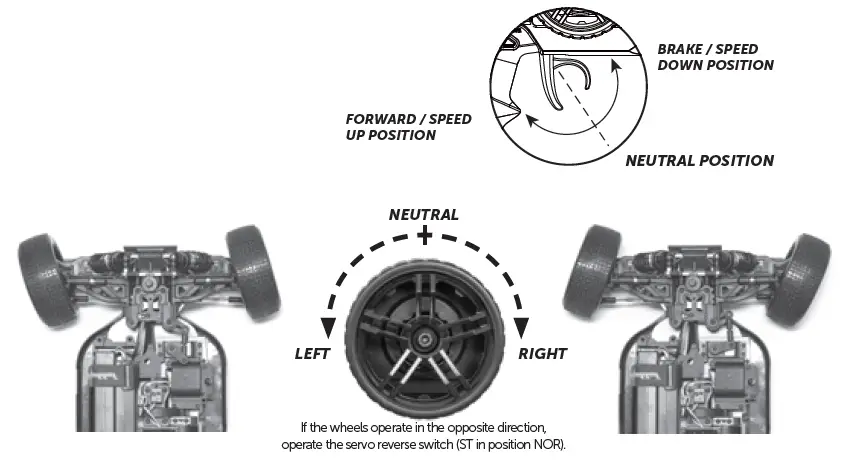 BRAKE / SPEED DOWN POSITION

FORWARD / SPEED UP POSITION

NEUTRAL POSITION

NEUTRAL

LEFT

RIGHT

If the wheels operate in the opposite direction, operate the servo reverse switch (ST in position NOR).