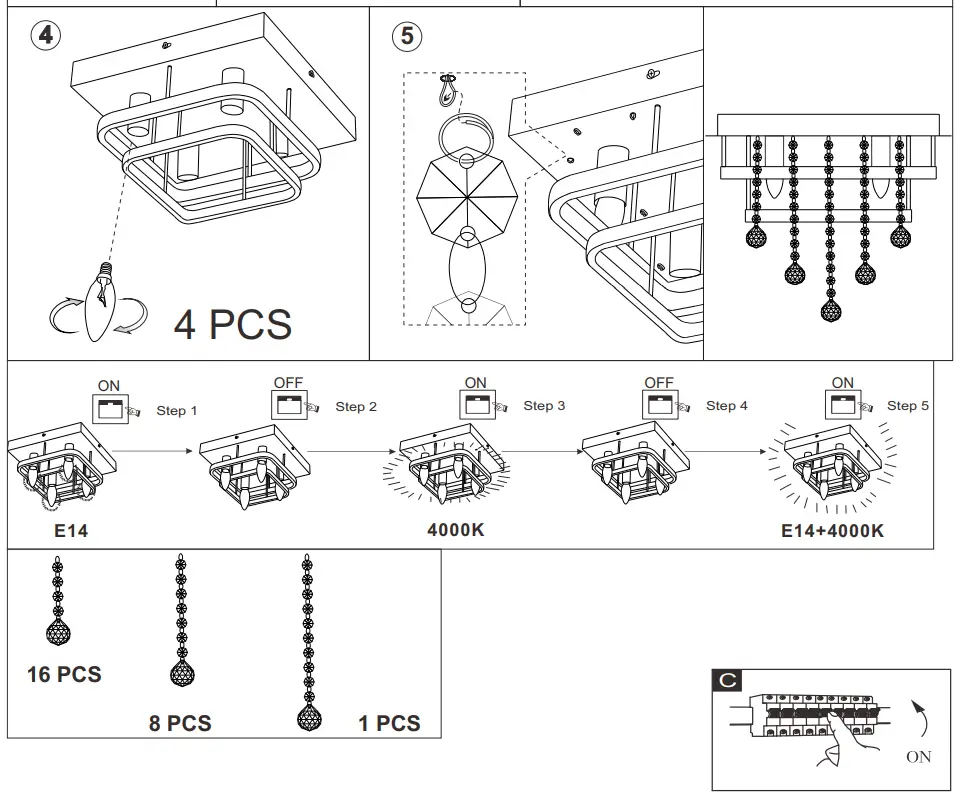 4

4 PCS

5

ON
Step 1

OFF
Step 2

ON
Step 3

OFF
Step 4

ON
Step 5

E14

4000K

E14+4000K

16 PCS

8 PCS

1 PCS

C

ON