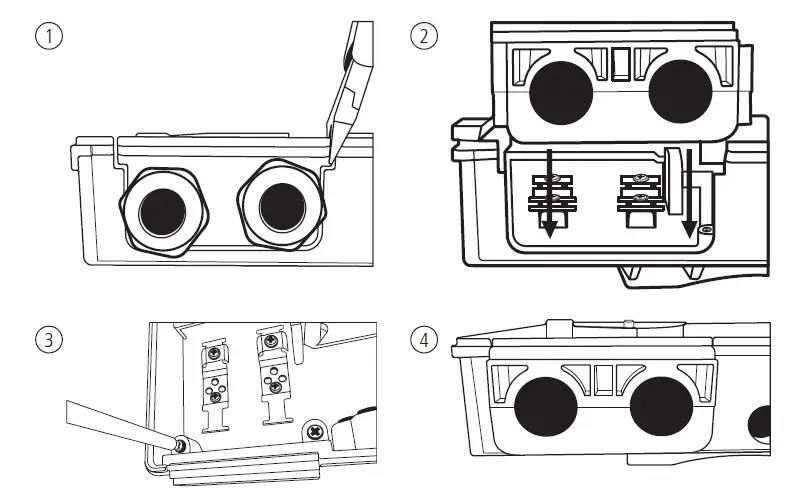 1

2

3

4