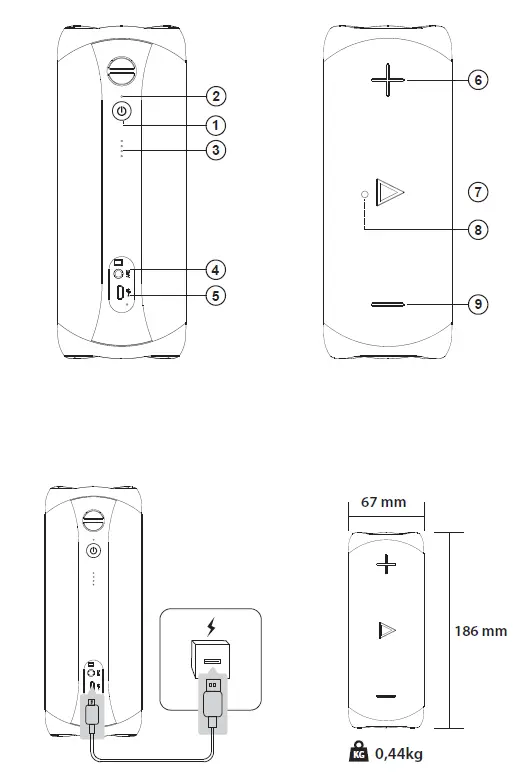 2
1
3
4
5
6
7
8
9

67 mm
186 mm
KG 0,44kg