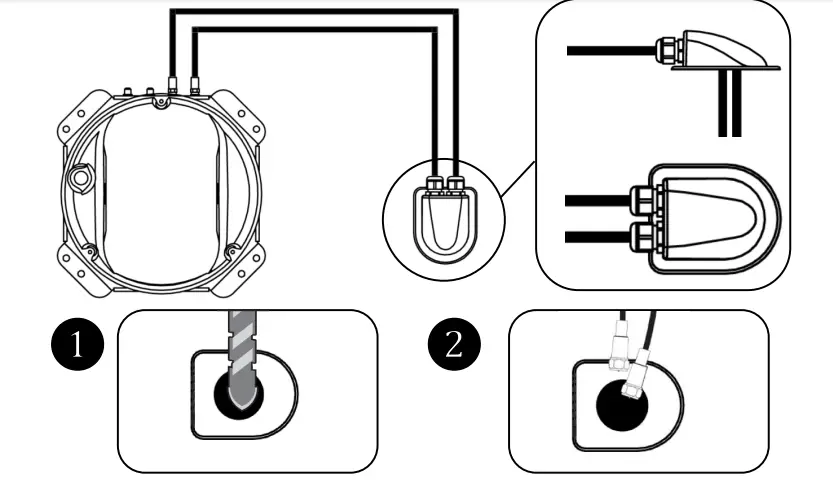 1

2