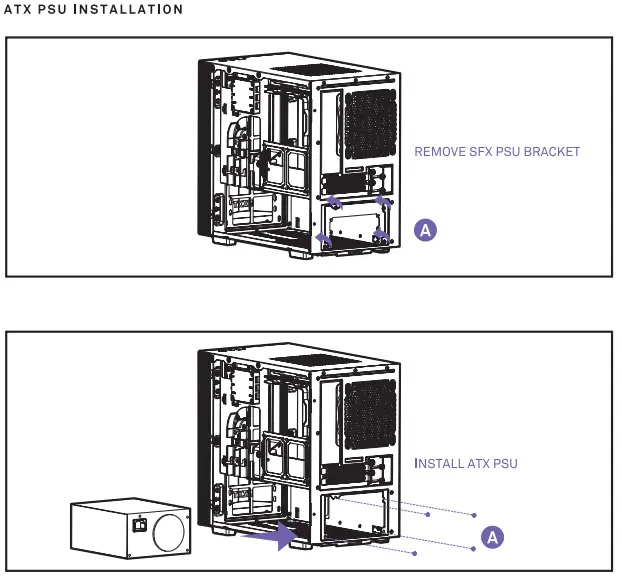 ATX PSU INSTALLATION

REMOVE SFX PSU BRACKET

A

INSTALL ATX PSU

A