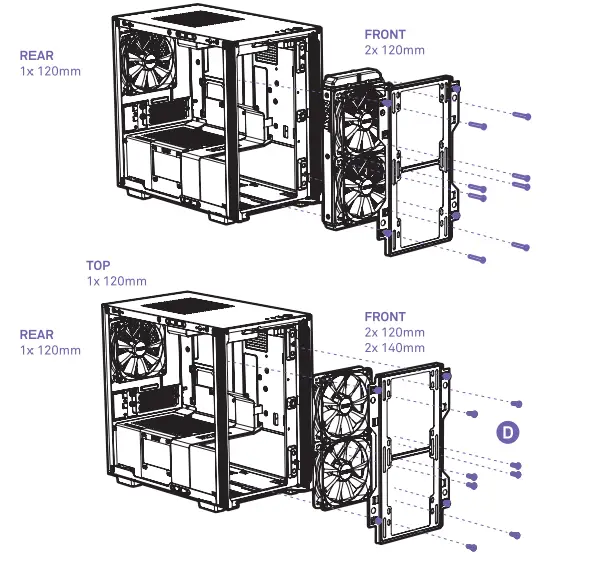 REAR
1x 120mm

FRONT
2x 120mm

TOP
1x 120mm

REAR
1x 120mm

FRONT
2x 120mm
2x 140mm

D