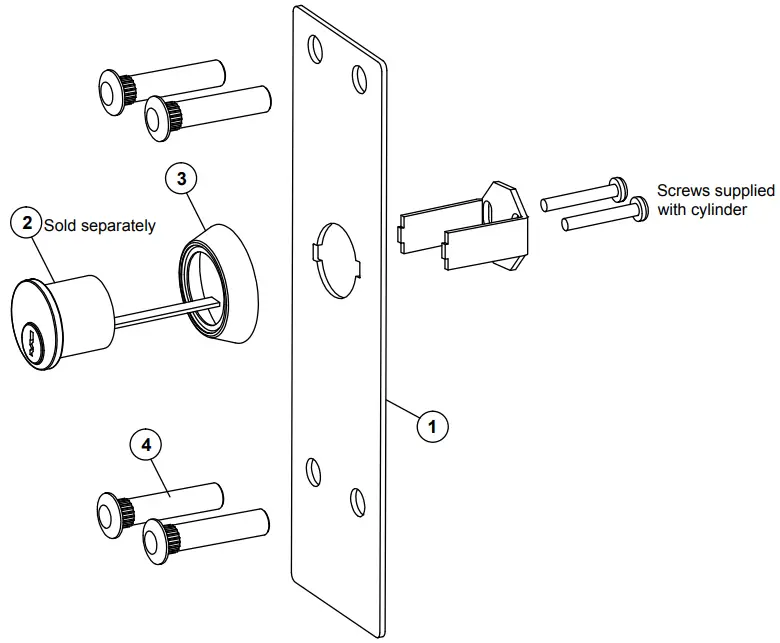 3

2 Sold separately

Screws supplied with cylinder

1

4