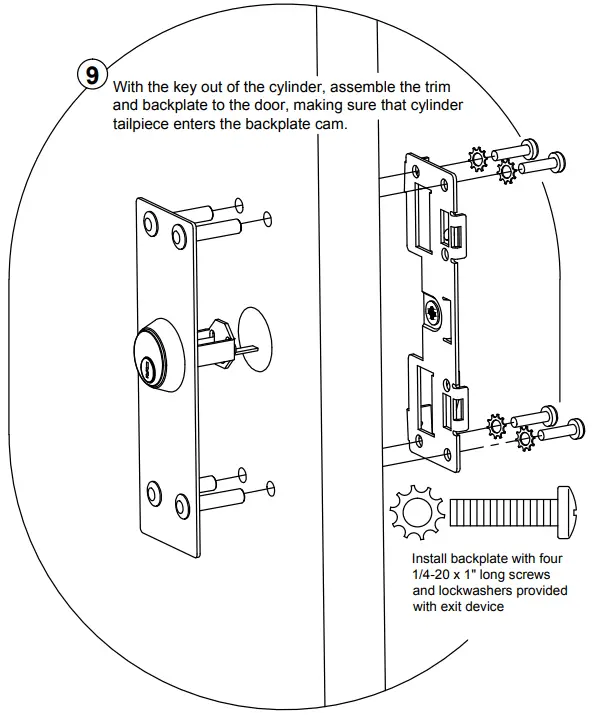 9

With the key out of the cylinder, assemble the trim and backplate to the door, making sure that cylinder tailpiece enters the backplate cam.

Install backplate with four 1/4-20 x 1" long screws and lockwashers provided with exit device