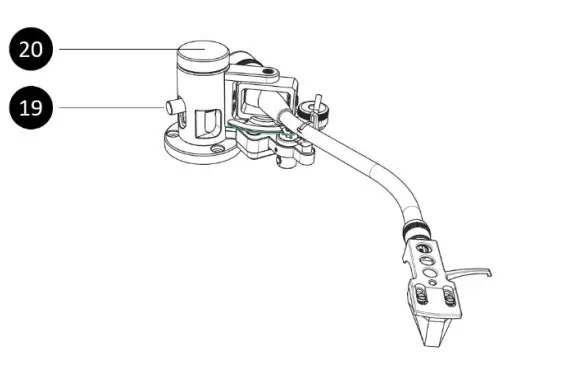 20

19