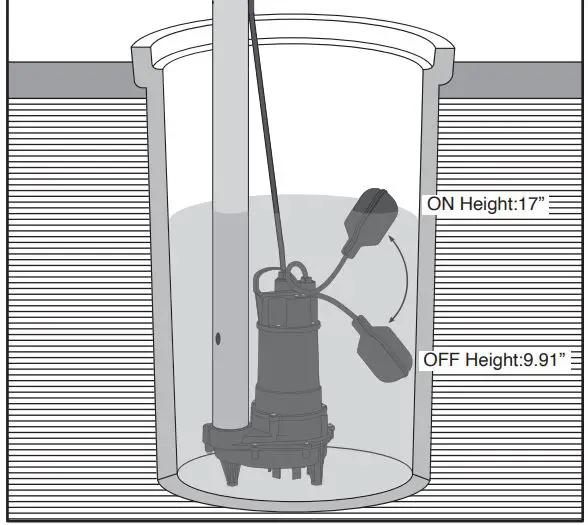 ON Height:17”

OFF Height:9.91”