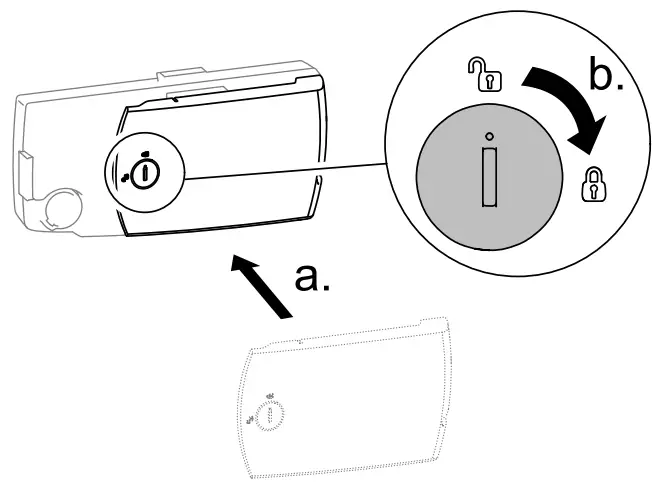 b.

a.