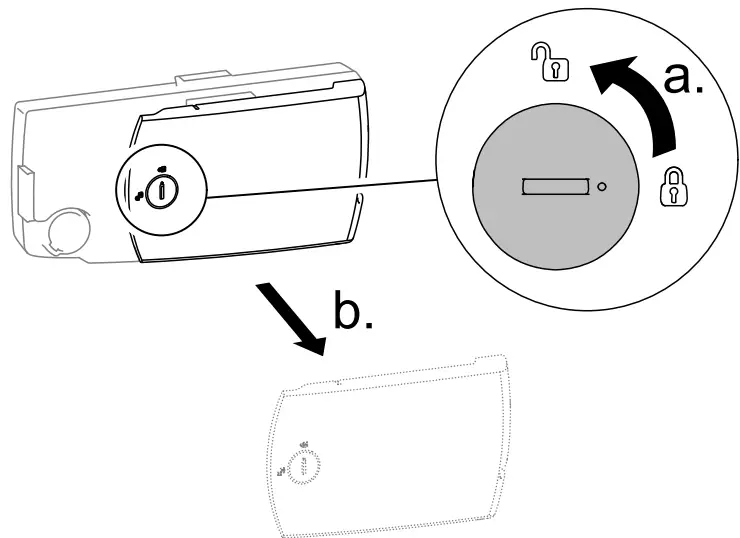 a.

b.