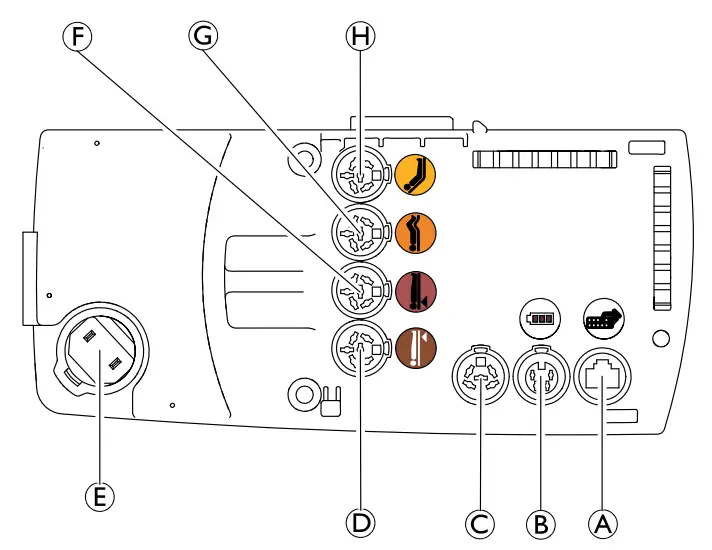 F
G
H
E
D
C
B
A