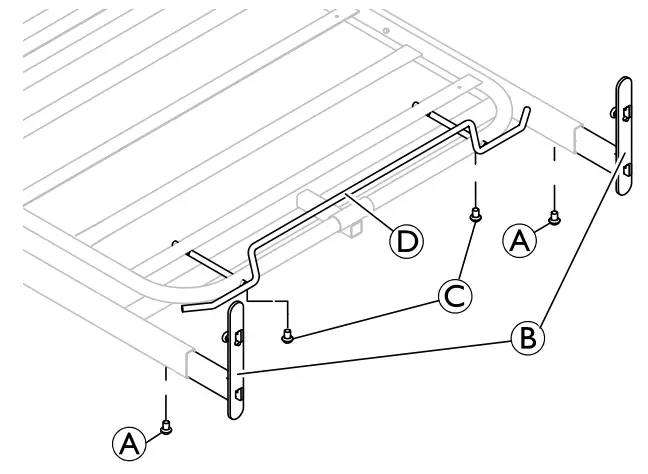 D
A
C
B
A