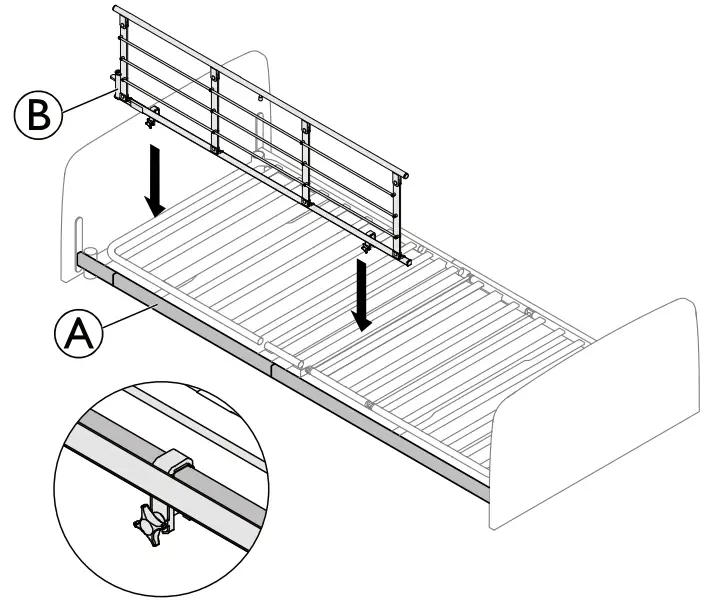 B

A