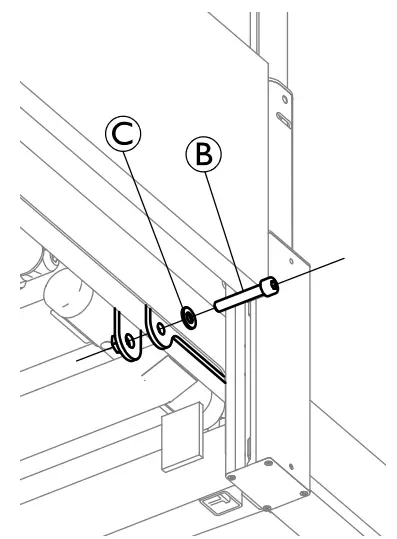 C
B