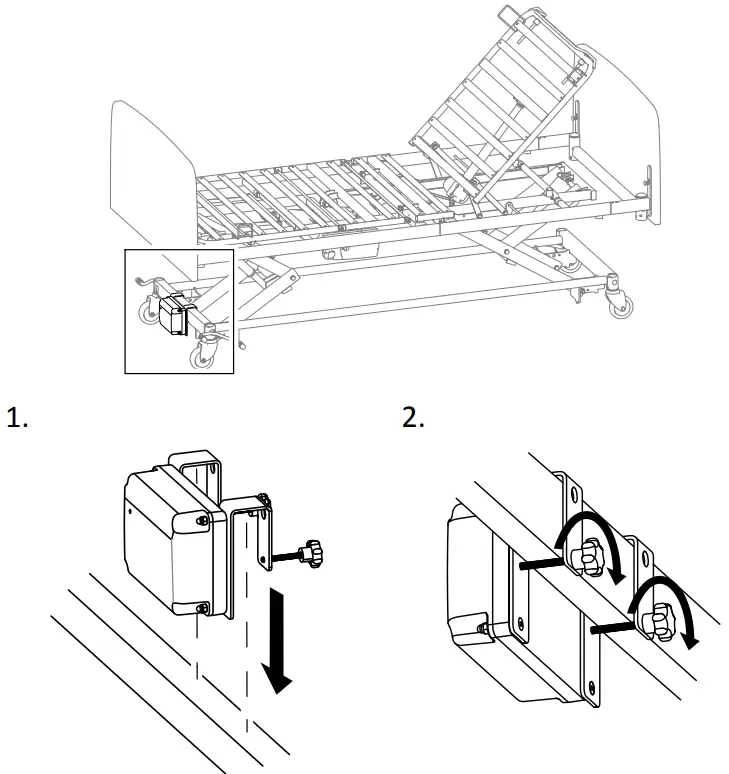 1.

2.