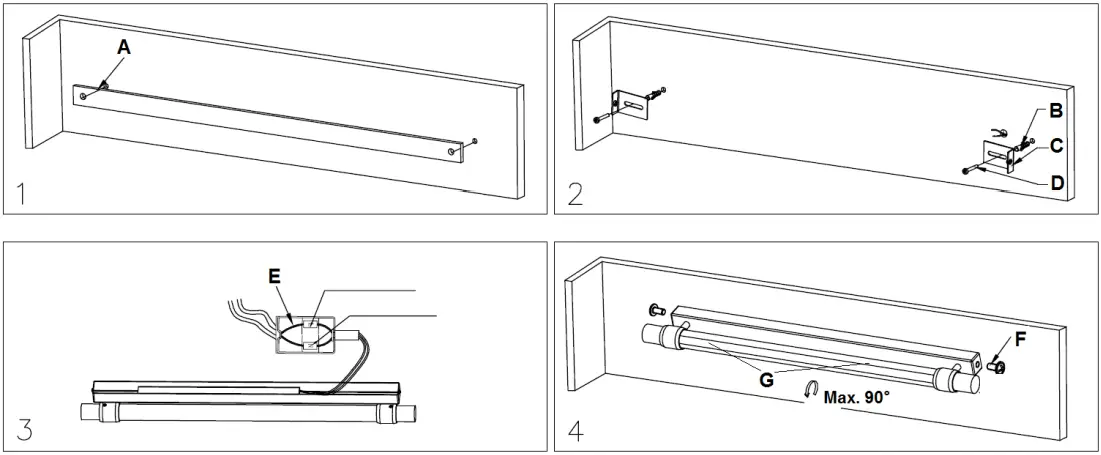 A
1

B
C
D
2

E
3

F
G
Max. 90°
4