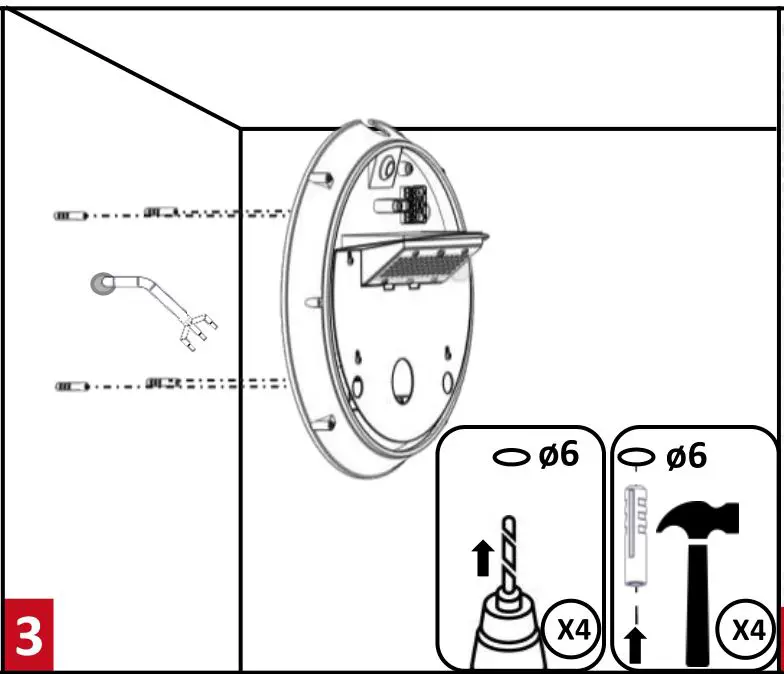 ø6

X4

ø6

X4

3