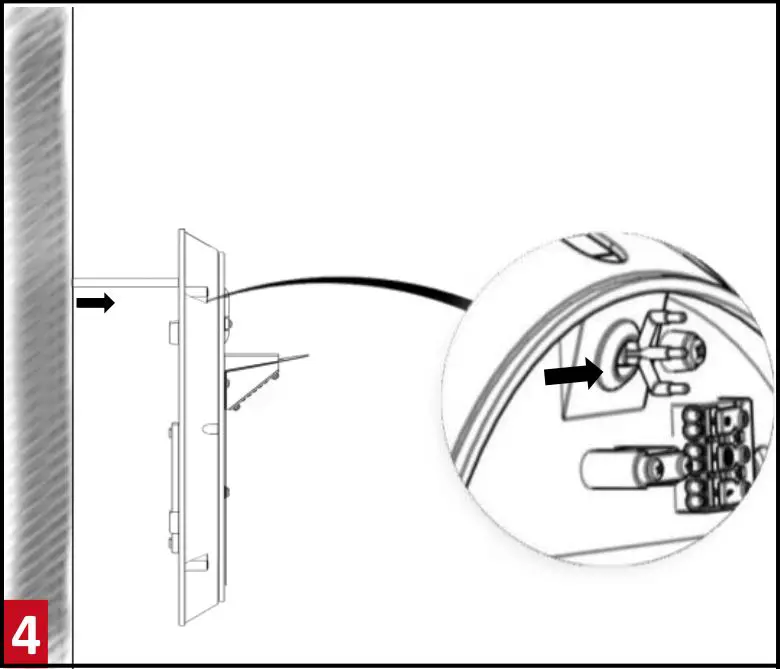 4