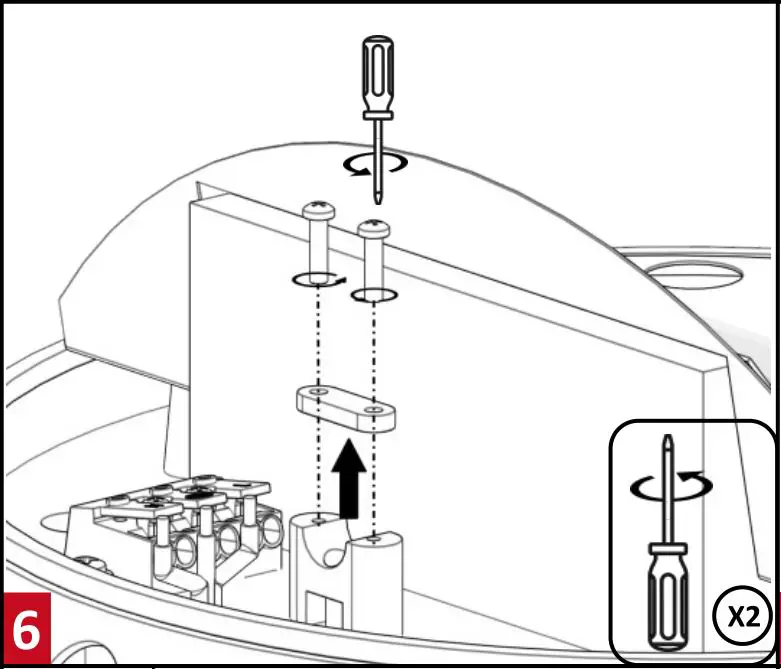 6

X2