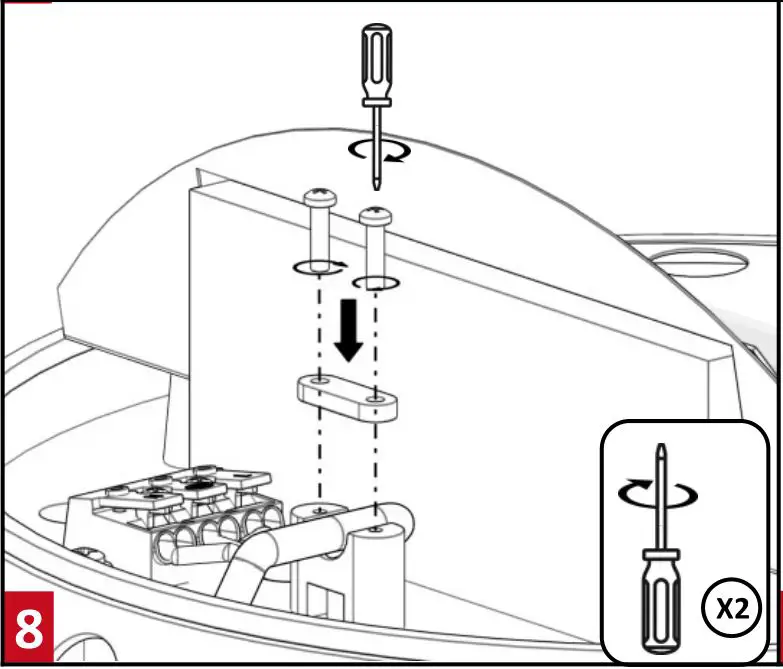 8

X2