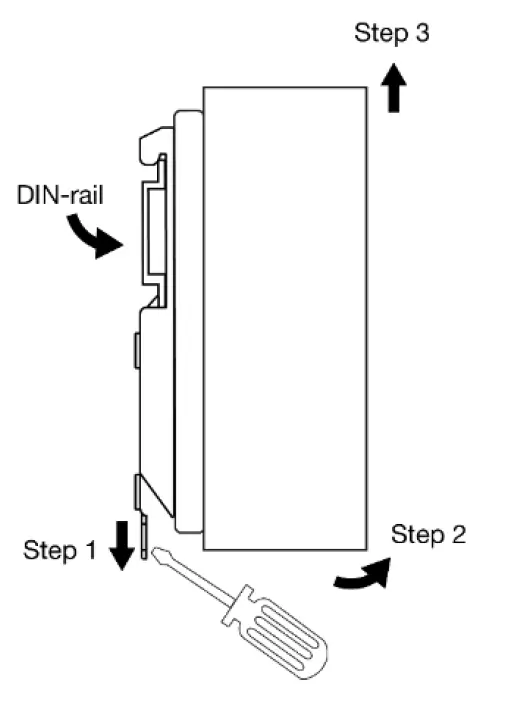 Step 3

DIN-rail

Step 1

Step 2