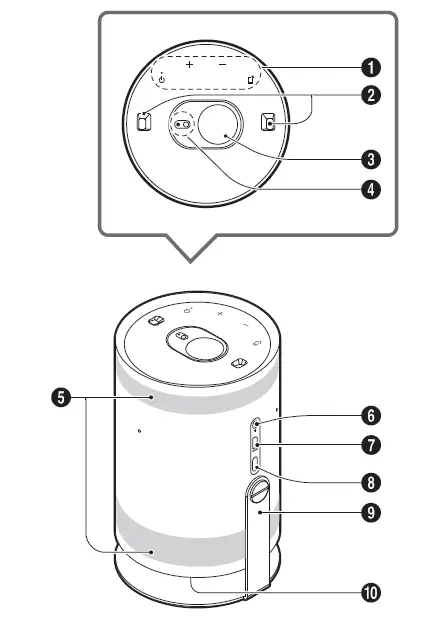 + −

1
2
3
4
5
6
7
8
9
10