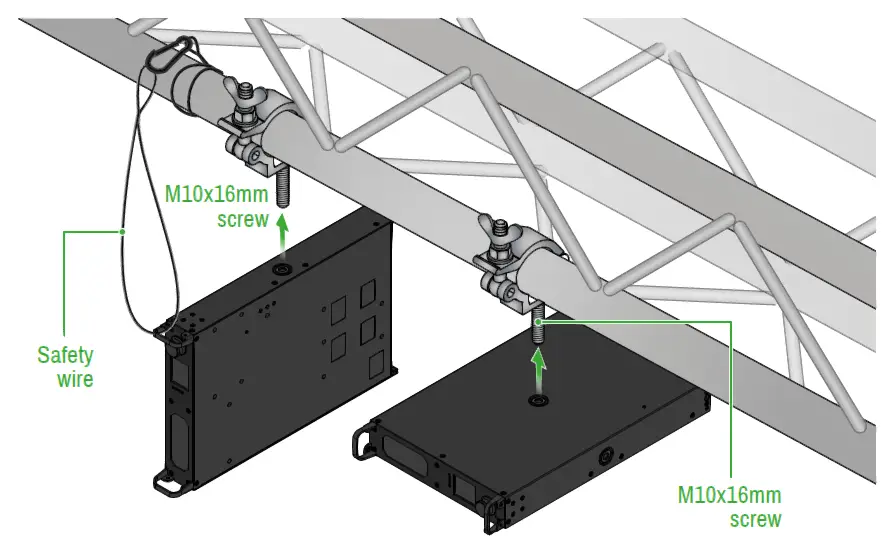 M10x16mm screw

Safety wire

M10x16mm screw