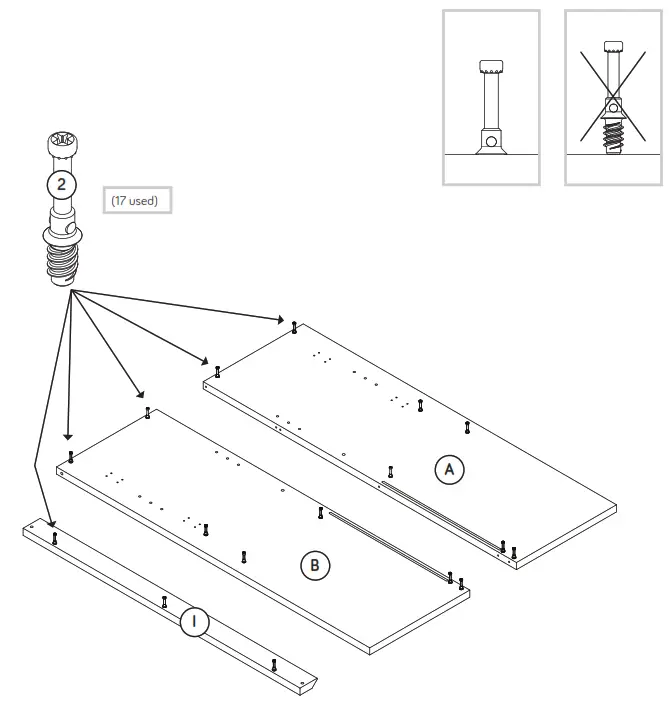 2

(17 used)

A

B

I