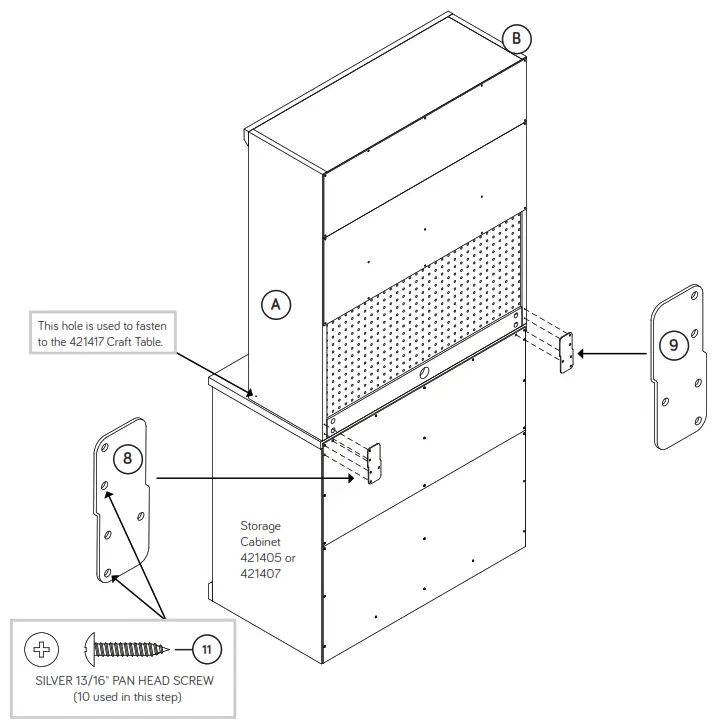 B

A

This hole is used to fasten to the 421417 Craft Table.

9

8

Storage Cabinet 421405 or 421407

11

SILVER 13/16" PAN HEAD SCREW
(10 used in this step)