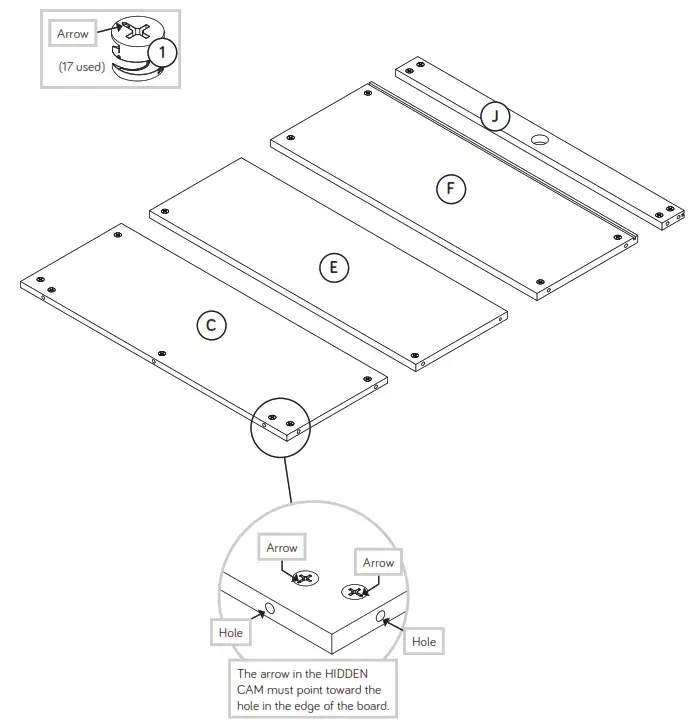 Arrow
1
(17 used)

J

F

E

C

Arrow
Arrow
Hole
Hole

The arrow in the HIDDEN CAM must point toward the hole in the edge of the board.