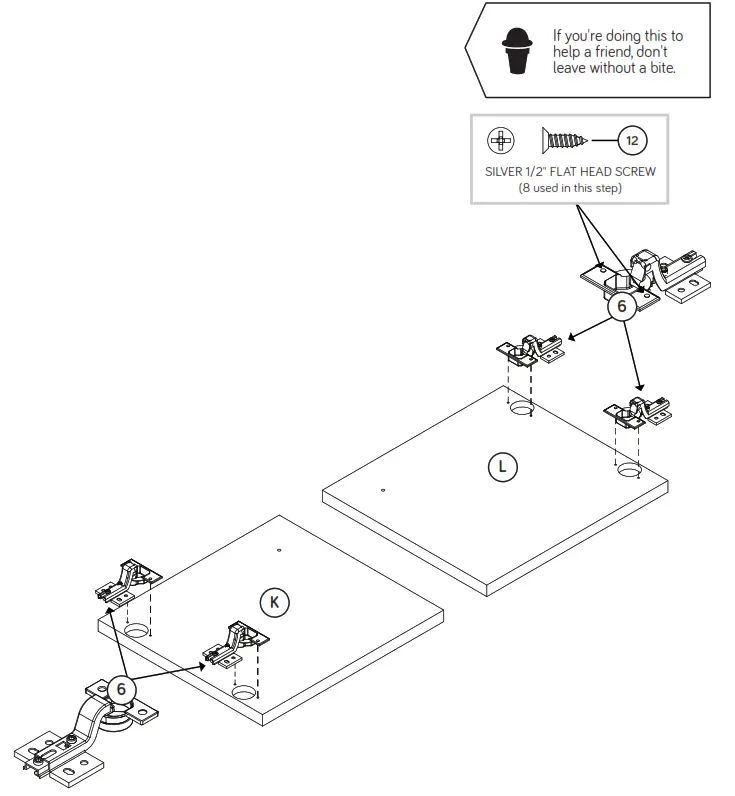 If you're doing this to help a friend, don't leave without a bite.

12

SILVER 1/2" FLAT HEAD SCREW
(8 used in this step)

6

L

K

6