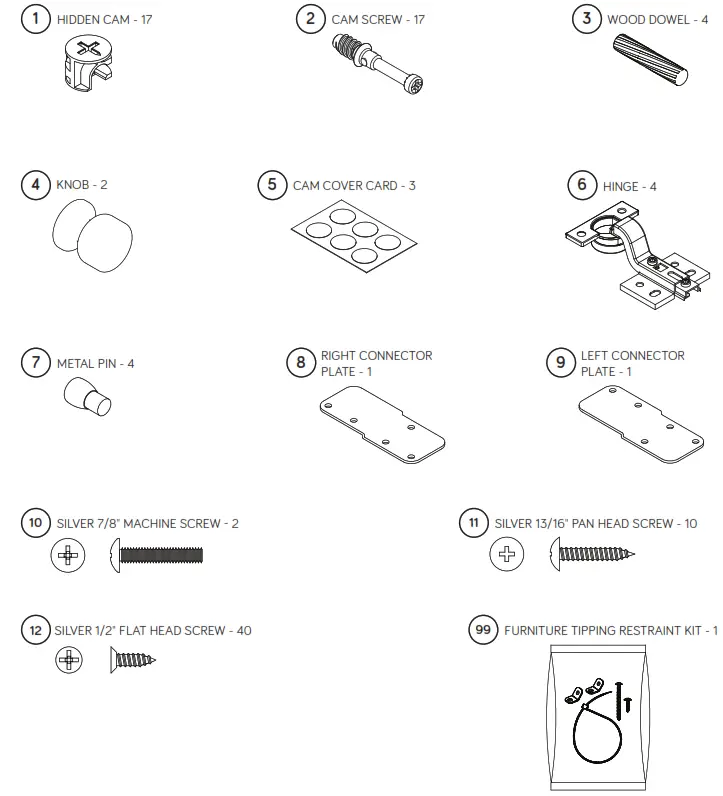 1 HIDDEN CAM - 17

2 CAM SCREW - 17

3 WOOD DOWEL - 4

4 KNOB - 2

5 CAM COVER CARD - 3

6 HINGE - 4

7 METAL PIN - 4

8 RIGHT CONNECTOR PLATE - 1

9 LEFT CONNECTOR PLATE - 1

10 SILVER 7/8" MACHINE SCREW - 2

11 SILVER 13/16" PAN HEAD SCREW - 10

12 SILVER 1/2" FLAT HEAD SCREW - 40

99 FURNITURE TIPPING RESTRAINT KIT - 1