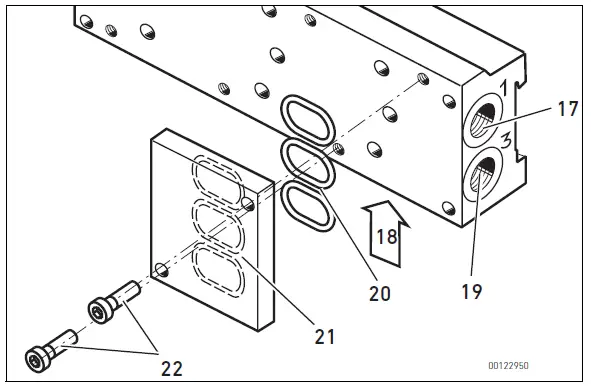 1
17
3
18
20
19
21
22
00122950