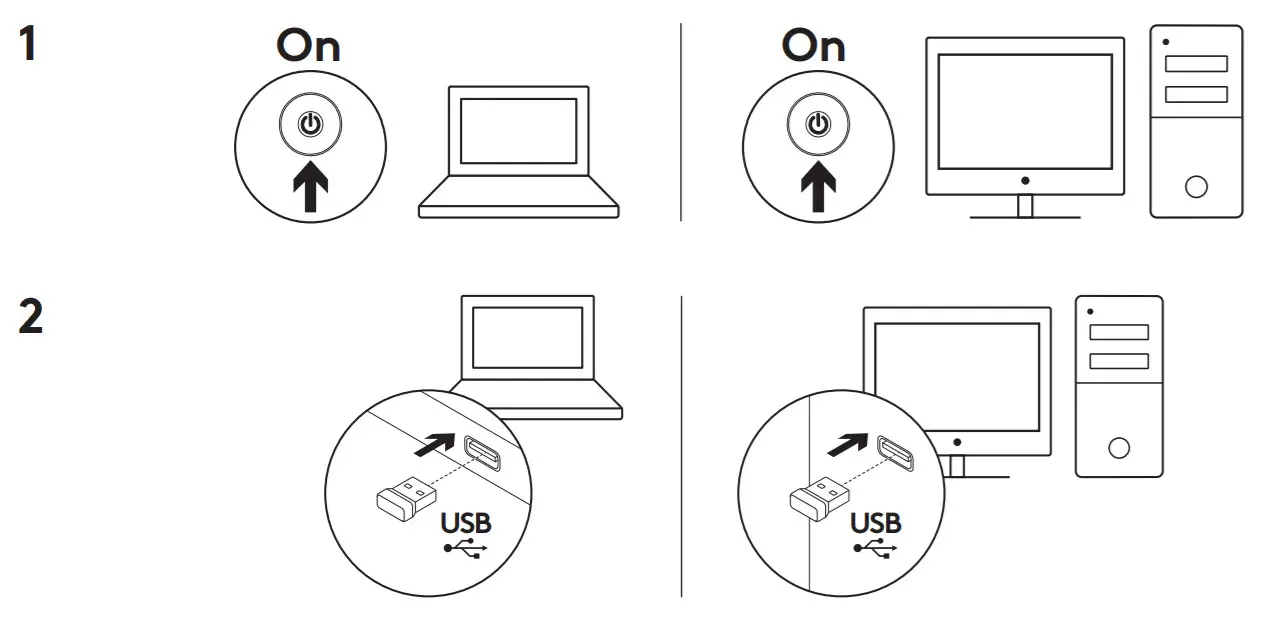 1

On

On

2

USB

USB