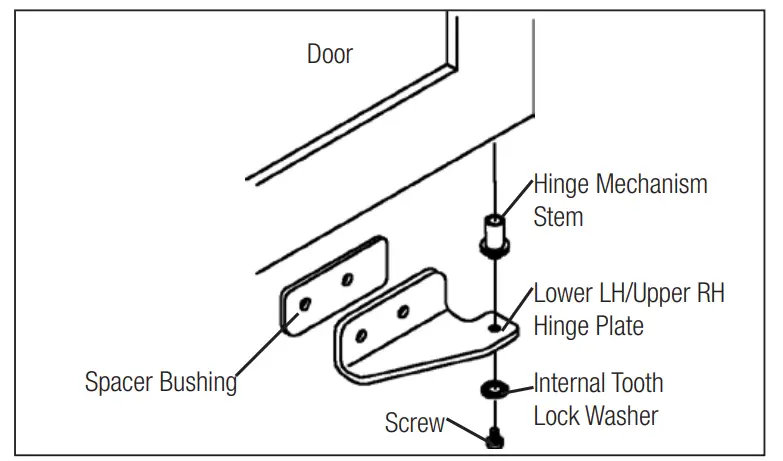 Door

Hinge Mechanism Stem

Lower LH/Upper RH Hinge Plate

Spacer Bushing

Internal Tooth Lock Washer

Screw