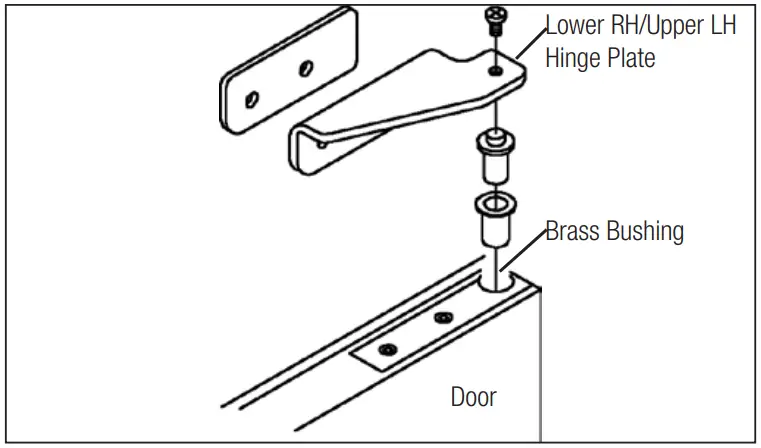 Lower RH/Upper LH Hinge Plate

Brass Bushing

Door