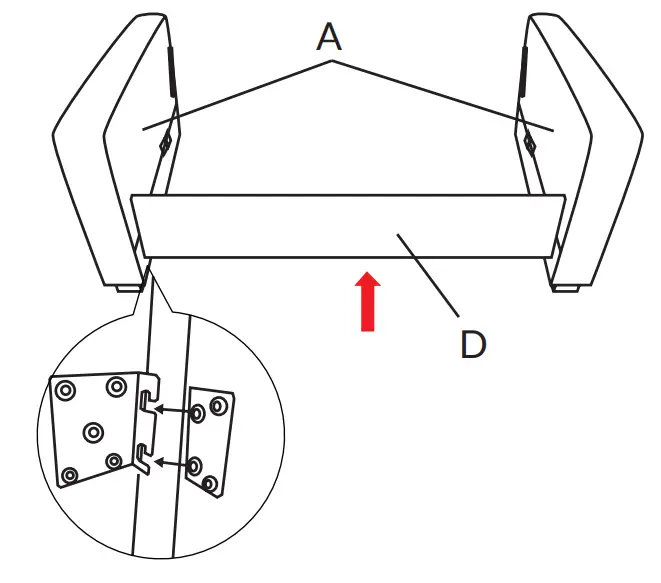 A

D