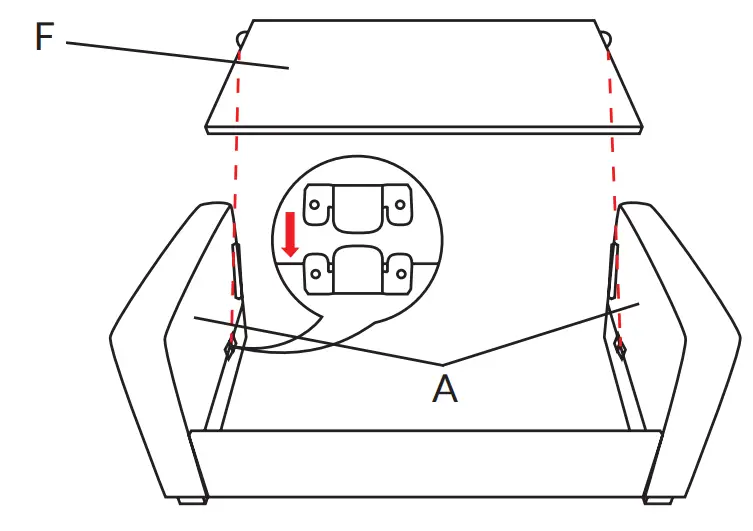 F

A