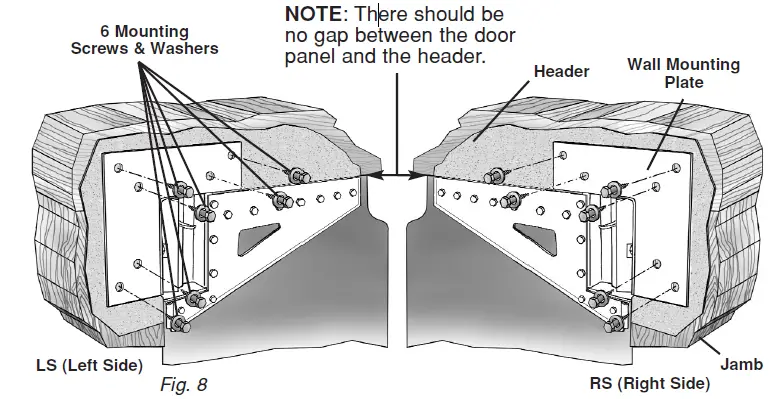 6 Mounting Screws & Washers

NOTE: There should be no gap between the door panel and the header.

Header

Wall Mounting Plate

LS (Left Side)

Fig. 8

RS (Right Side)

Jamb