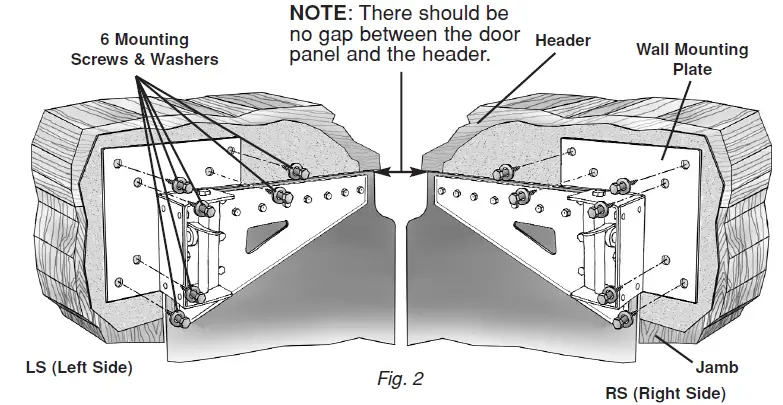 6 Mounting Screws & Washers

NOTE: There should be no gap between the door panel and the header.

Header

Wall Mounting Plate

LS (Left Side)

Fig. 2

Jamb

RS (Right Side)