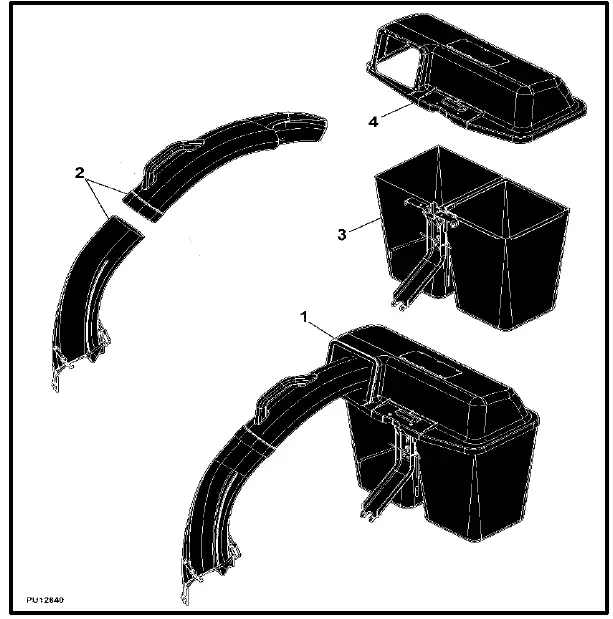 4

2

3

1

PU12840