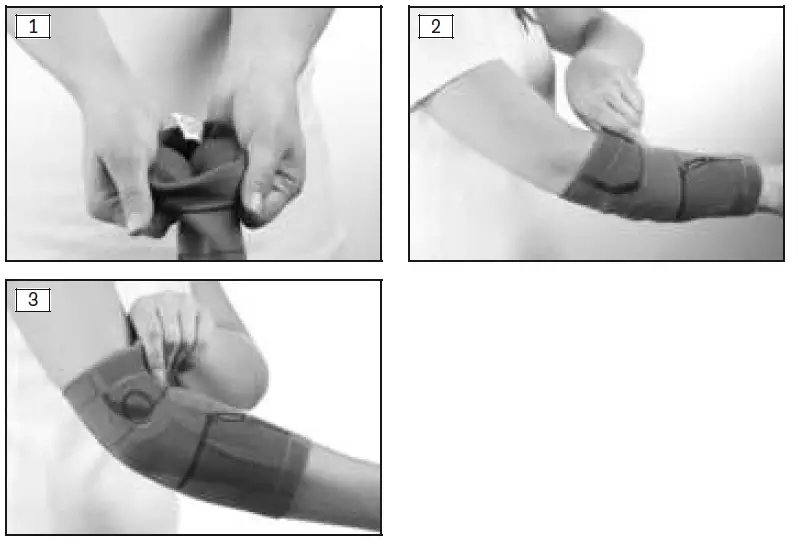 1

2

3