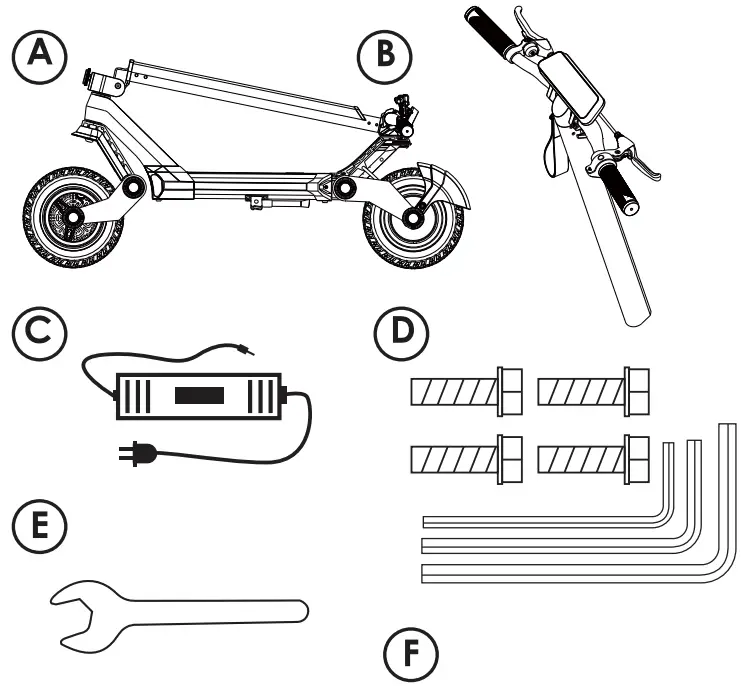 A

B

C

D

E

F