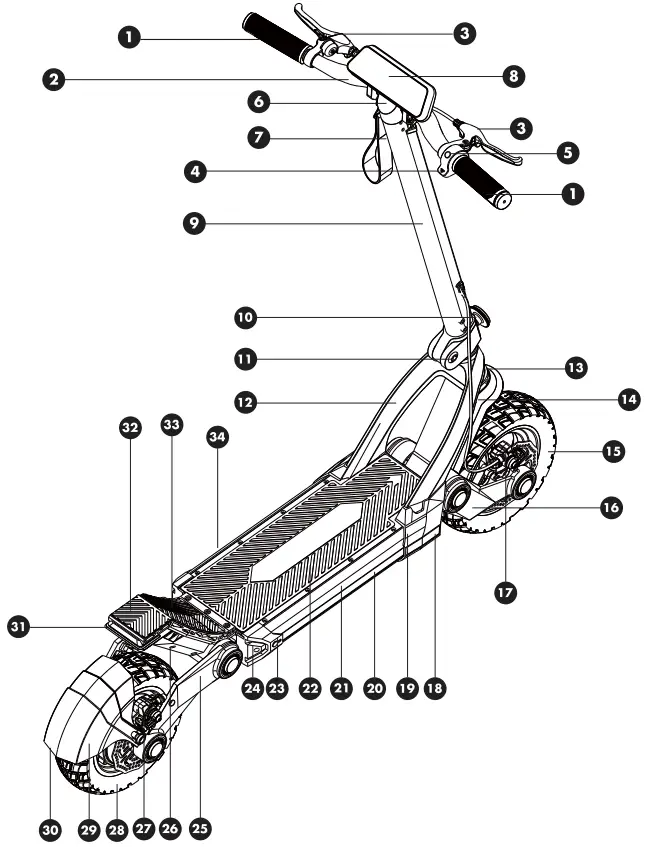 1
3
2
8
6
3
7
5
4
1
9
10
11
13
12
14
32
33
34
15
16
17
31
24
23
22
21
20
19
18
30
29
28
27
26
25