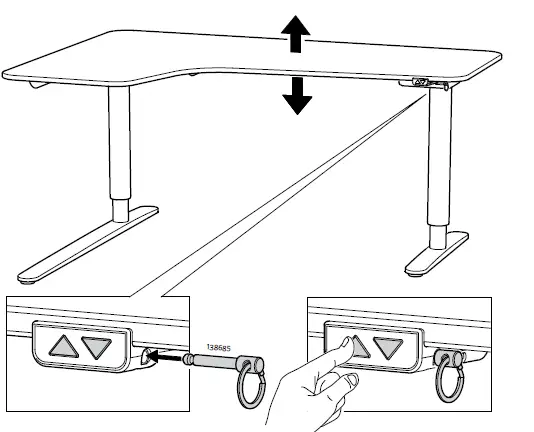 138685