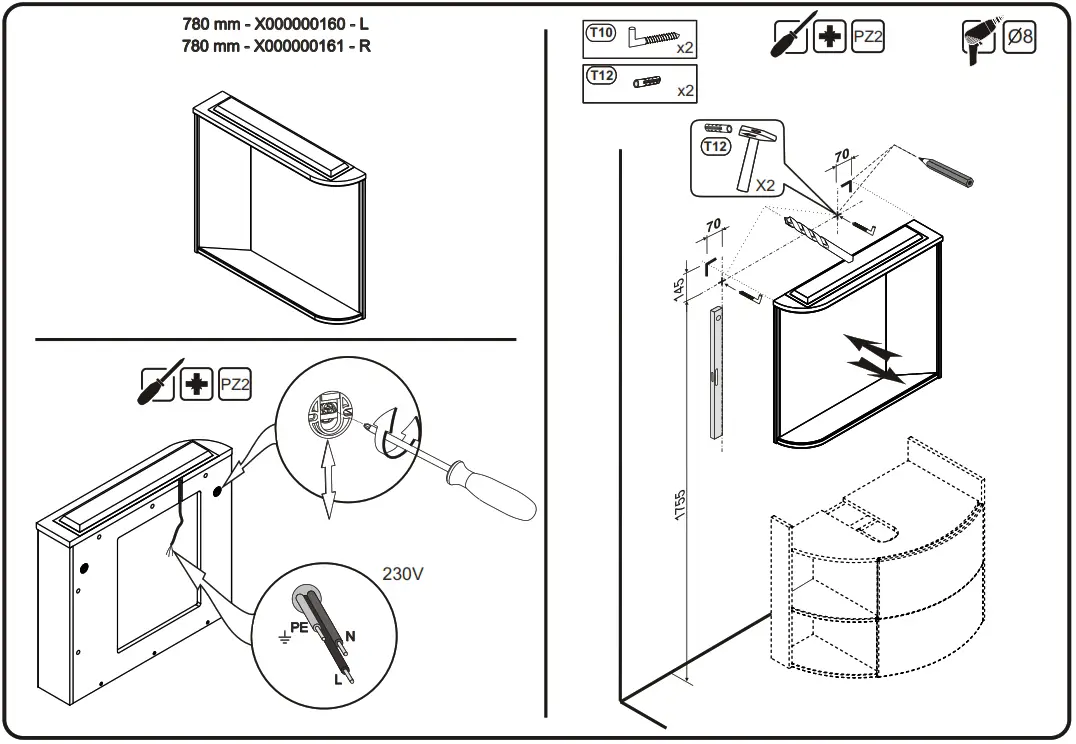 780 mm - X000000160 - L
780 mm - X000000161 - R

PZ2

230V

PE
N
L

T10
x2
T12
x2

PZ2

Ø8

T12
X2

70

70

145

1755