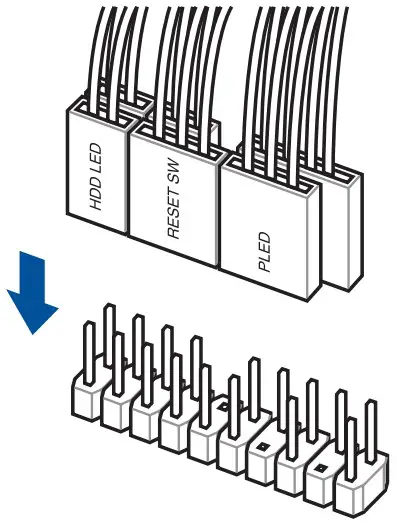 HDD LED
RESET SW
PLED