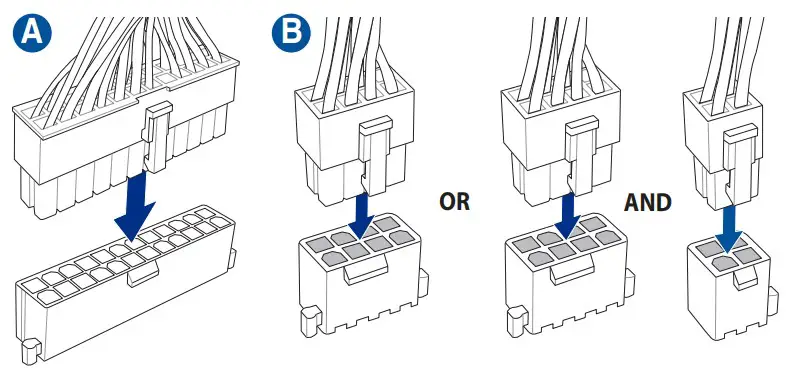 A

B

OR

AND