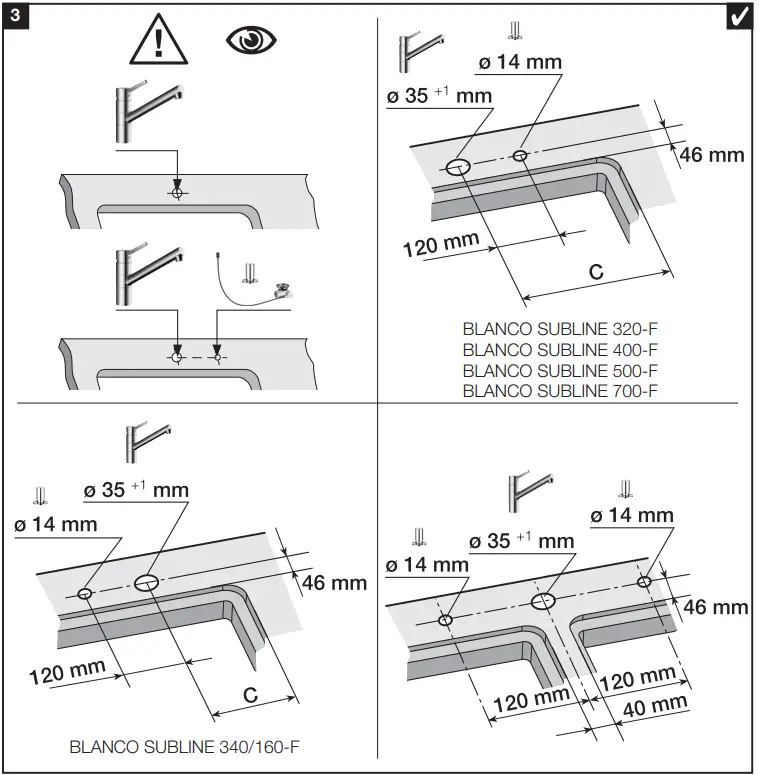 3

ø 14 mm
ø 35 $^{+1}$ mm
46 mm
120 mm
C

BLANCO SUBLINE 320-F
BLANCO SUBLINE 400-F
BLANCO SUBLINE 500-F
BLANCO SUBLINE 700-F

ø 35 $^{+1}$ mm
ø 14 mm
46 mm
120 mm
C

BLANCO SUBLINE 340/160-F

ø 14 mm
ø 35 $^{+1}$ mm
ø 14 mm
46 mm
120 mm
120 mm
40 mm