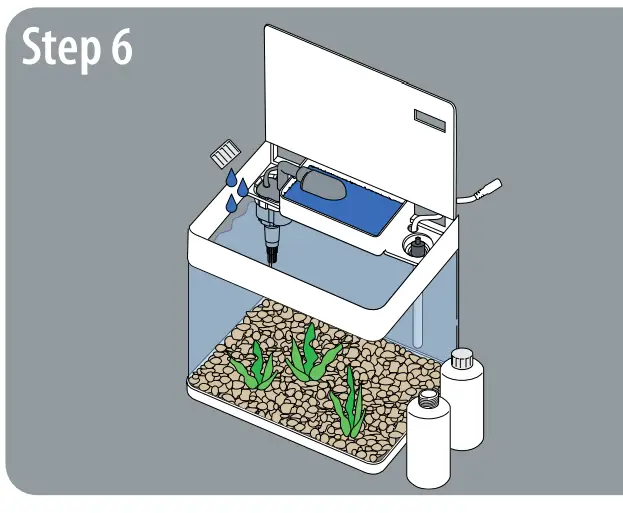 Step 6