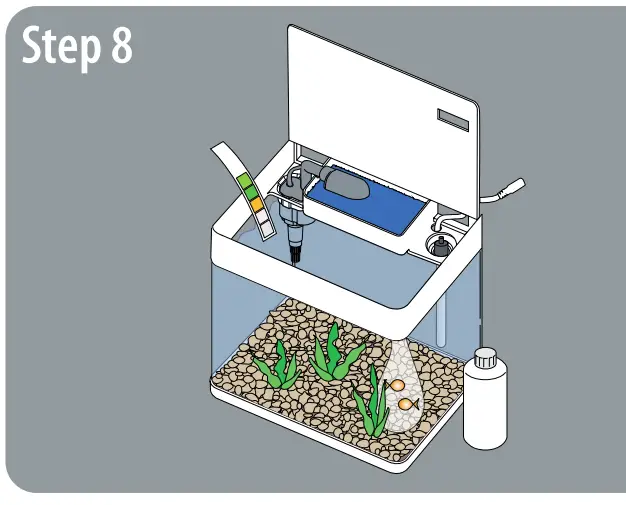 Step 8